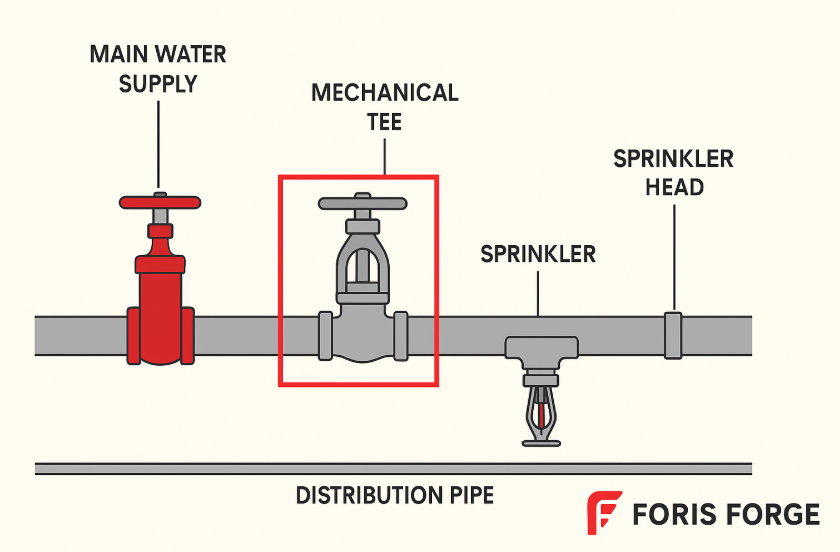 MAIN WATER SUPPLY

MECHANICAL TEE

SPRINKLER HEAD

SPRINKLER

DISTRIBUTION PIPE

FORIS FORGE