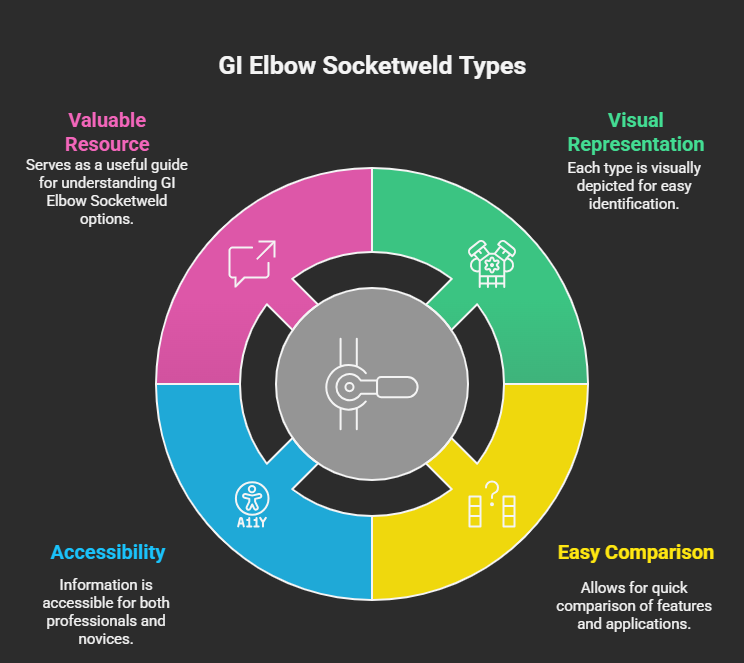 GI Elbow Socketweld Types

Valuable Resource
Serves as a useful guide for understanding GI Elbow Socketweld options.

Visual Representation
Each type is visually depicted for easy identification.

A11Y

Accessibility
Information is accessible for both professionals and novices.

Easy Comparison
Allows for quick comparison of features and applications.